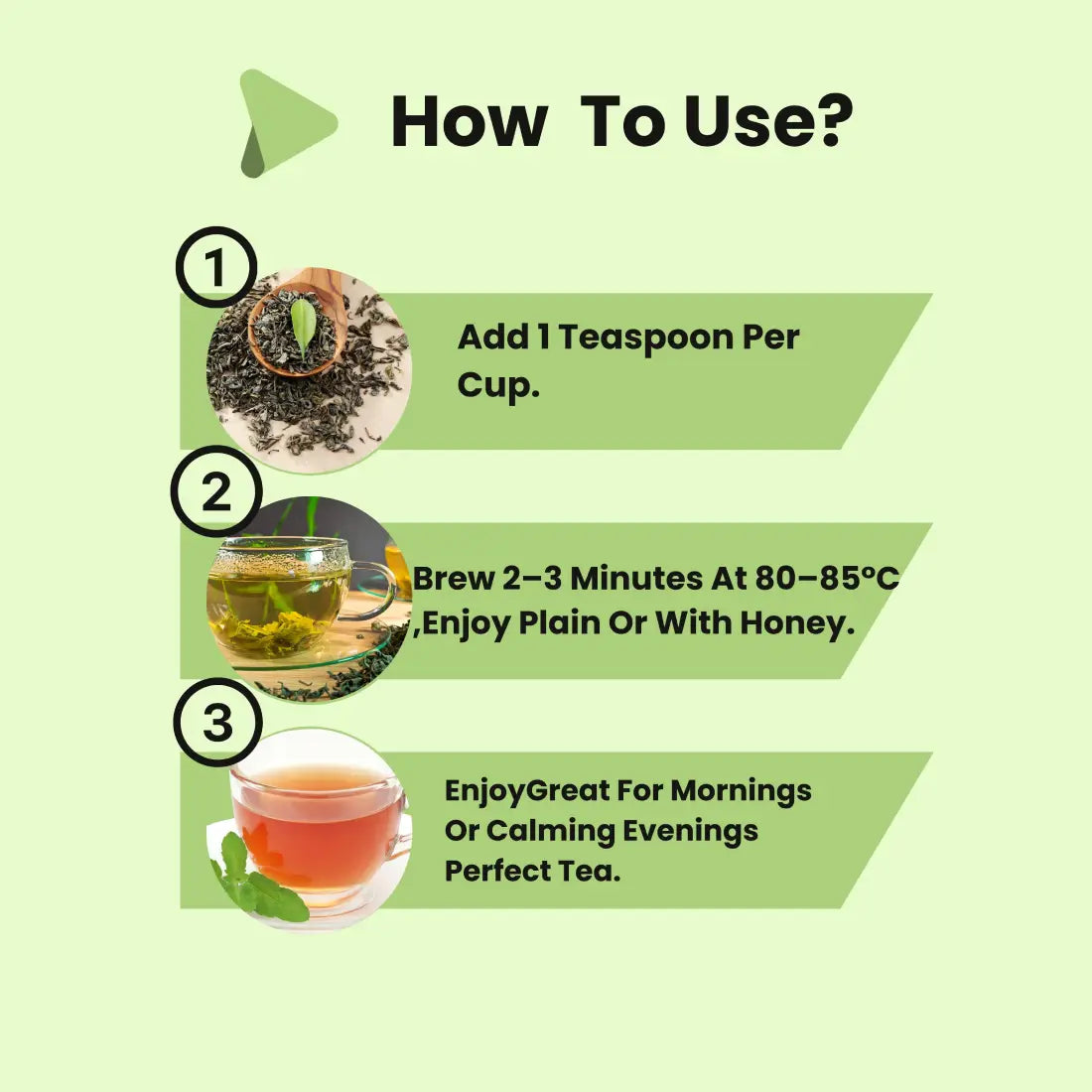 How To Use?

1

Add 1 Teaspoon Per Cup.

2

Brew 2–3 Minutes At 80–85°C ,Enjoy Plain Or With Honey.

3

EnjoyGreat For Mornings Or Calming Evenings Perfect Tea.