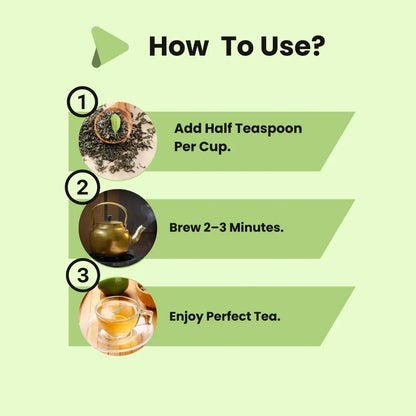 How To Use?

1

Add Half Teaspoon Per Cup.

2

Brew 2–3 Minutes.

3

Enjoy Perfect Tea.