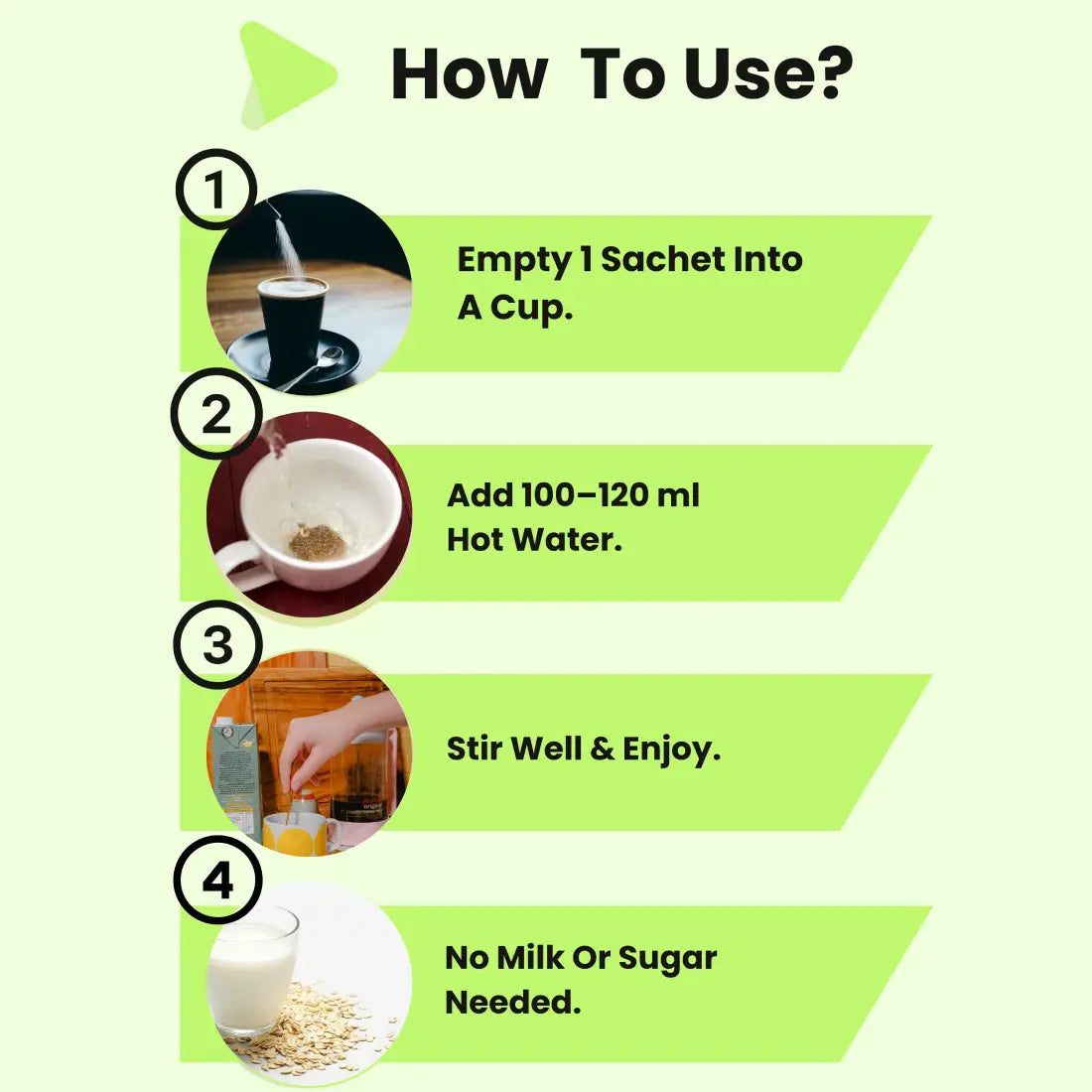 How To Use?

1

Empty 1 Sachet Into A Cup.

2

Add 100–120 ml Hot Water.

3

Stir Well & Enjoy.

4

No Milk Or Sugar Needed.