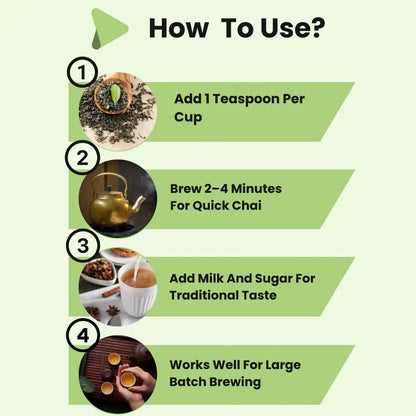 How To Use?

1

Add 1 Teaspoon Per Cup

2

Brew 2–4 Minutes For Quick Chai

3

Add Milk And Sugar For Traditional Taste

4

Works Well For Large Batch Brewing