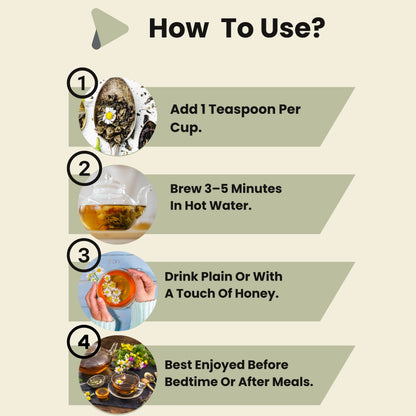 How To Use?

1

Add 1 Teaspoon Per Cup.

2

Brew 3–5 Minutes In Hot Water.

3

Drink Plain Or With A Touch Of Honey.

4

Best Enjoyed Before Bedtime Or After Meals.