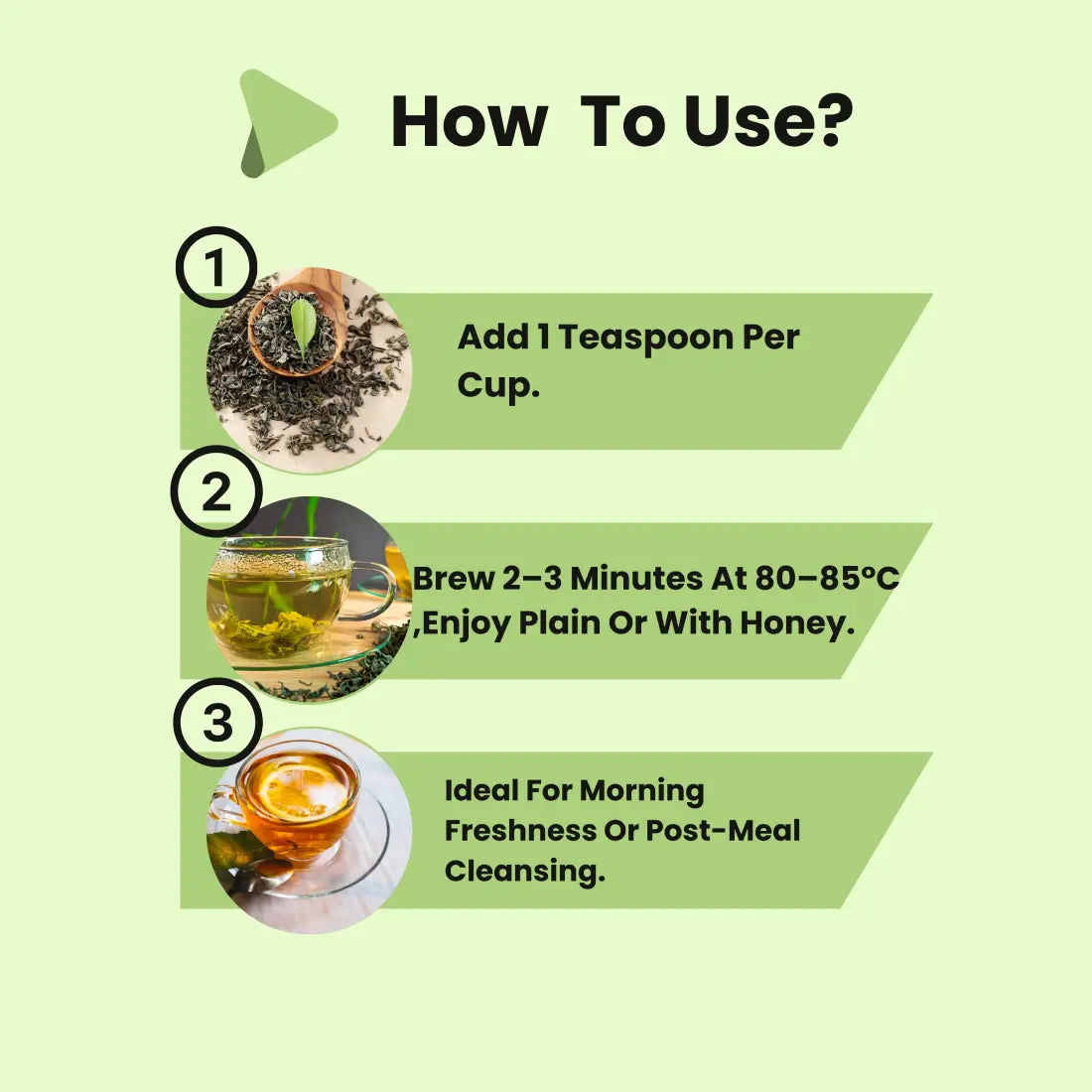 How To Use?

1

Add 1 Teaspoon Per Cup.

2

Brew 2–3 Minutes At 80–85°C ,Enjoy Plain Or With Honey.

3

Ideal For Morning Freshness Or Post-Meal Cleansing.