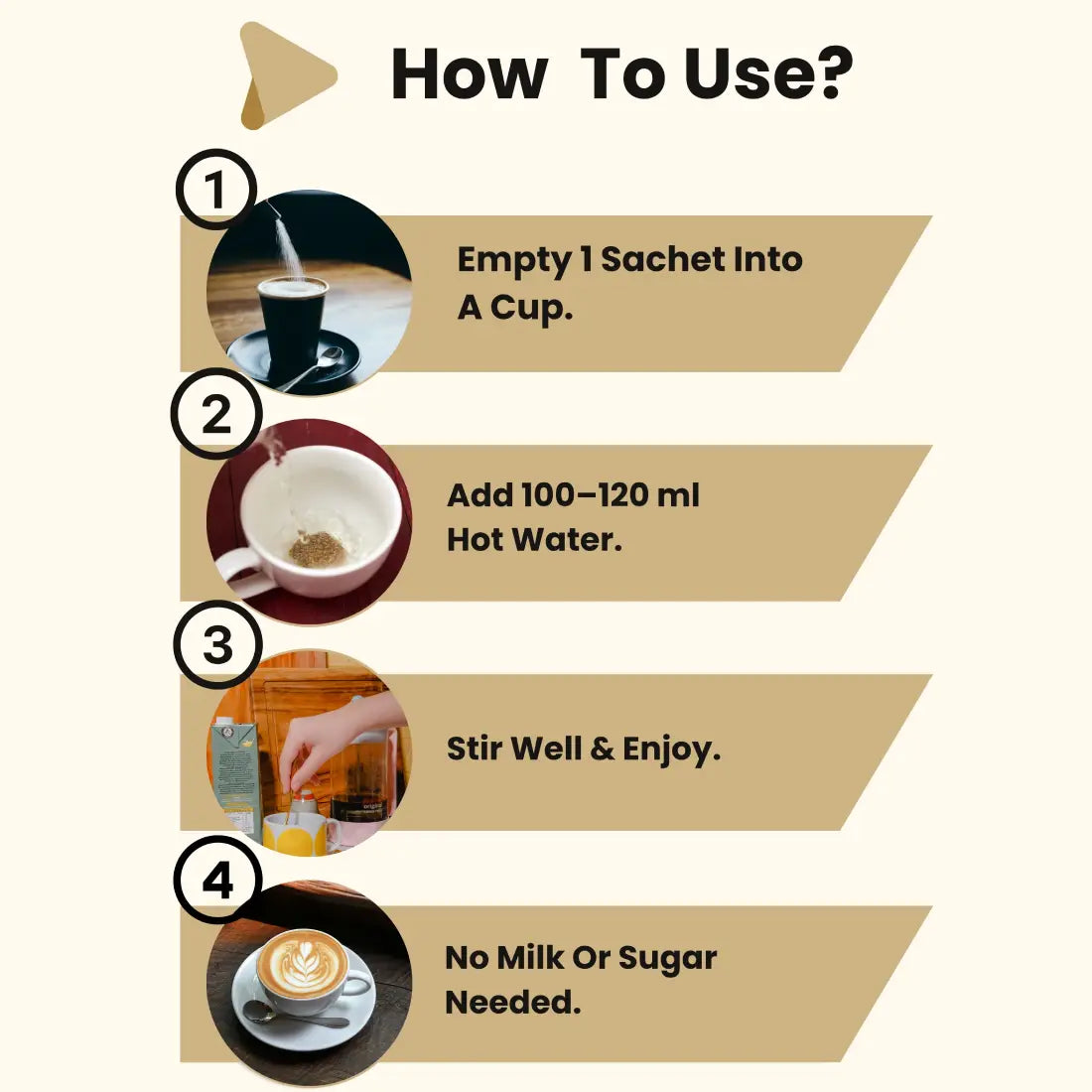 How To Use?

1

Empty 1 Sachet Into A Cup.

2

Add 100–120 ml Hot Water.

3

Stir Well & Enjoy.

4

No Milk Or Sugar Needed.