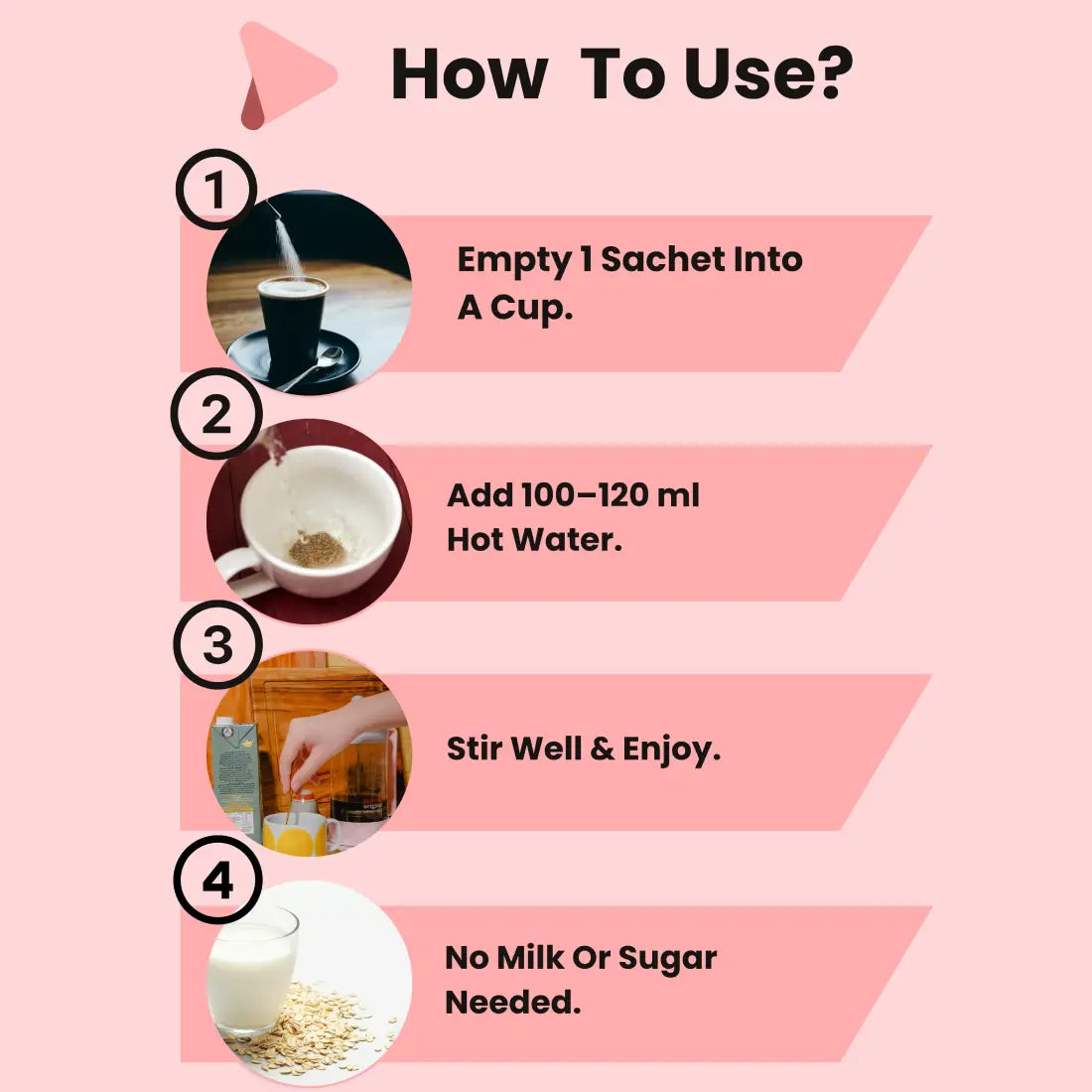 How To Use?

1

Empty 1 Sachet Into A Cup.

2

Add 100–120 ml Hot Water.

3

Stir Well & Enjoy.

4

No Milk Or Sugar Needed.